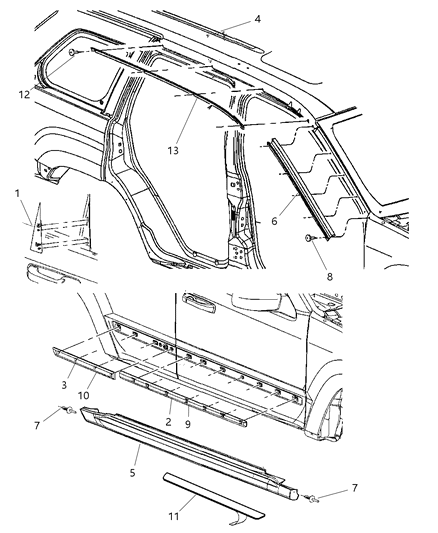 4
12
13
1
6
8
3
10
2
9
7
5
7
11