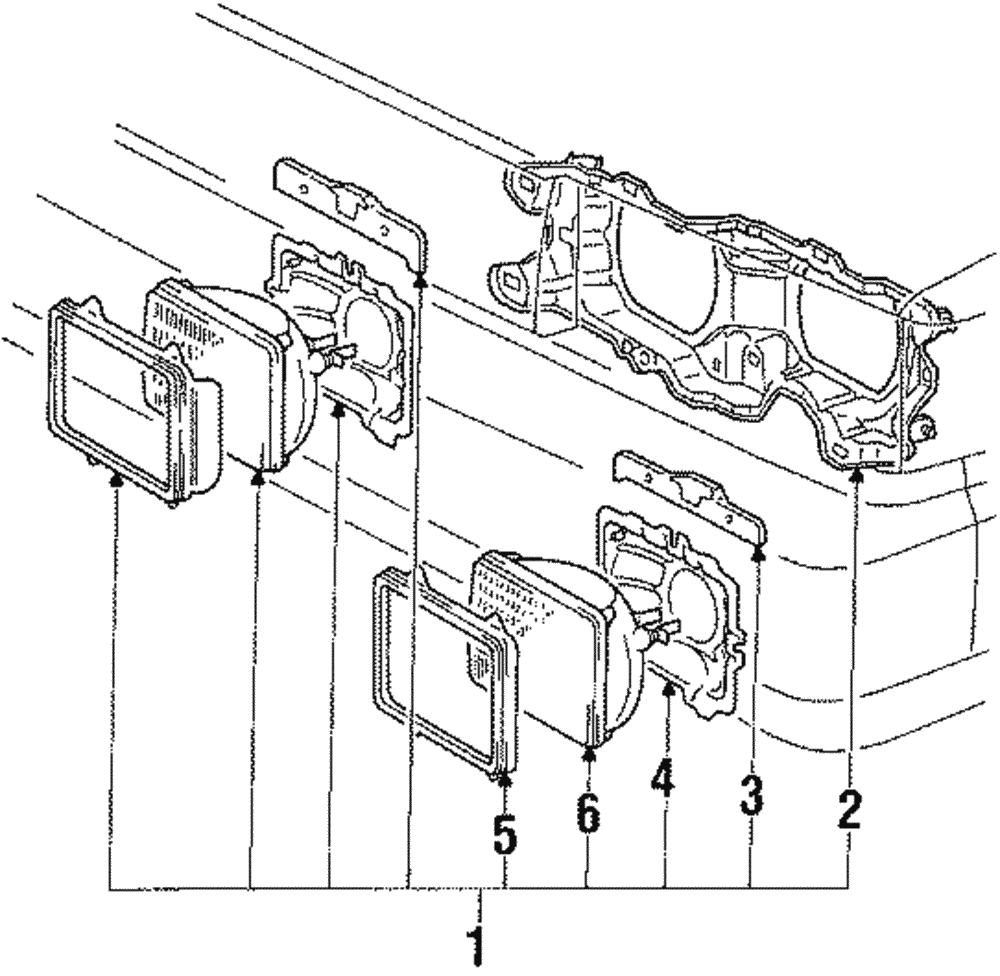 5
6
4
3
2
1