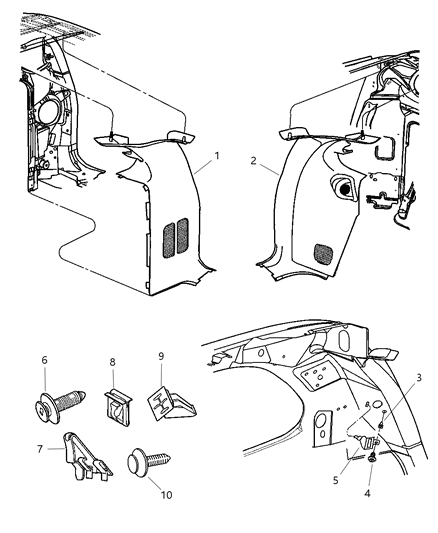 1
2
6
8
9
3
7
10
5
4