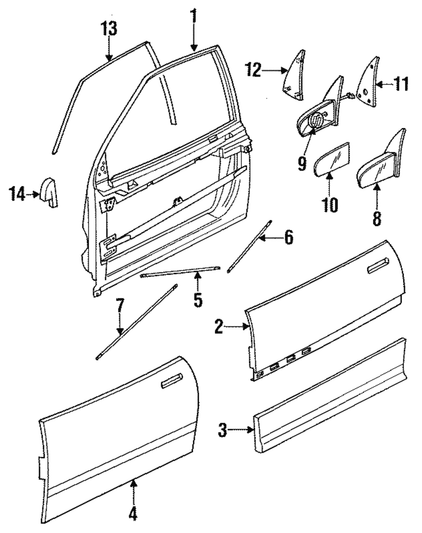 13
1
12
11
9
10
8
14
6
5
7
2
3
4