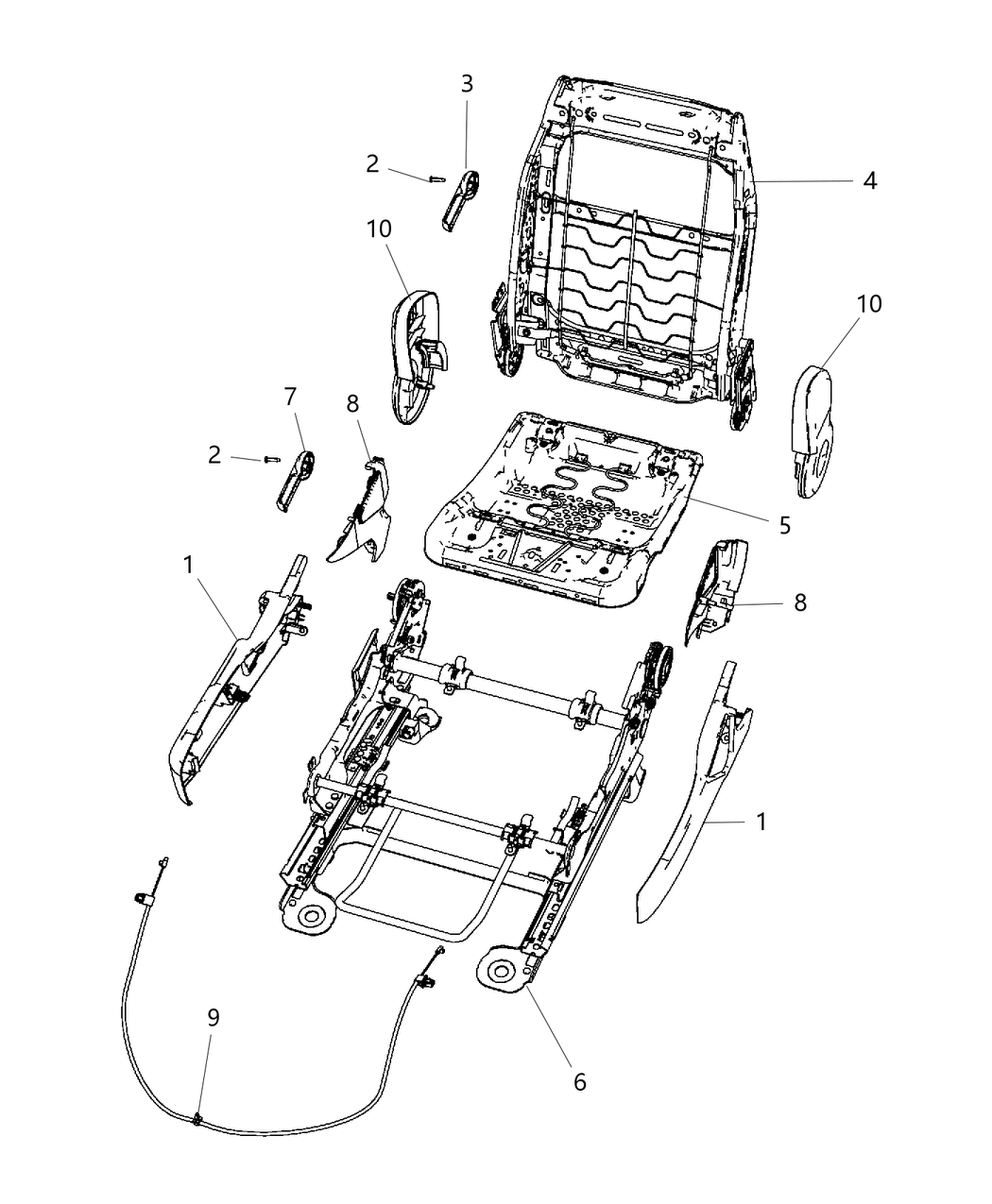 3
2
4
10
10
7
8
2
5
1
8
1
9
6