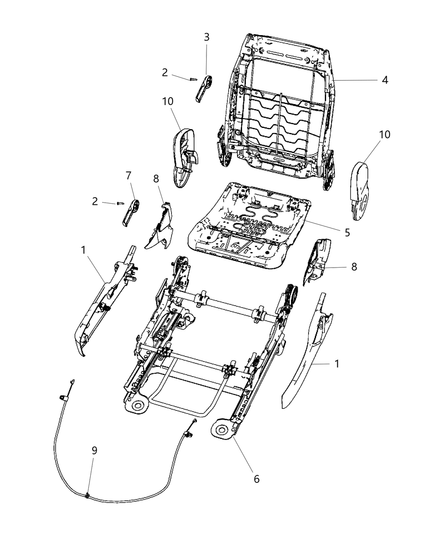 3
2
4
10
10
7
8
2
5
1
8
1
9
6