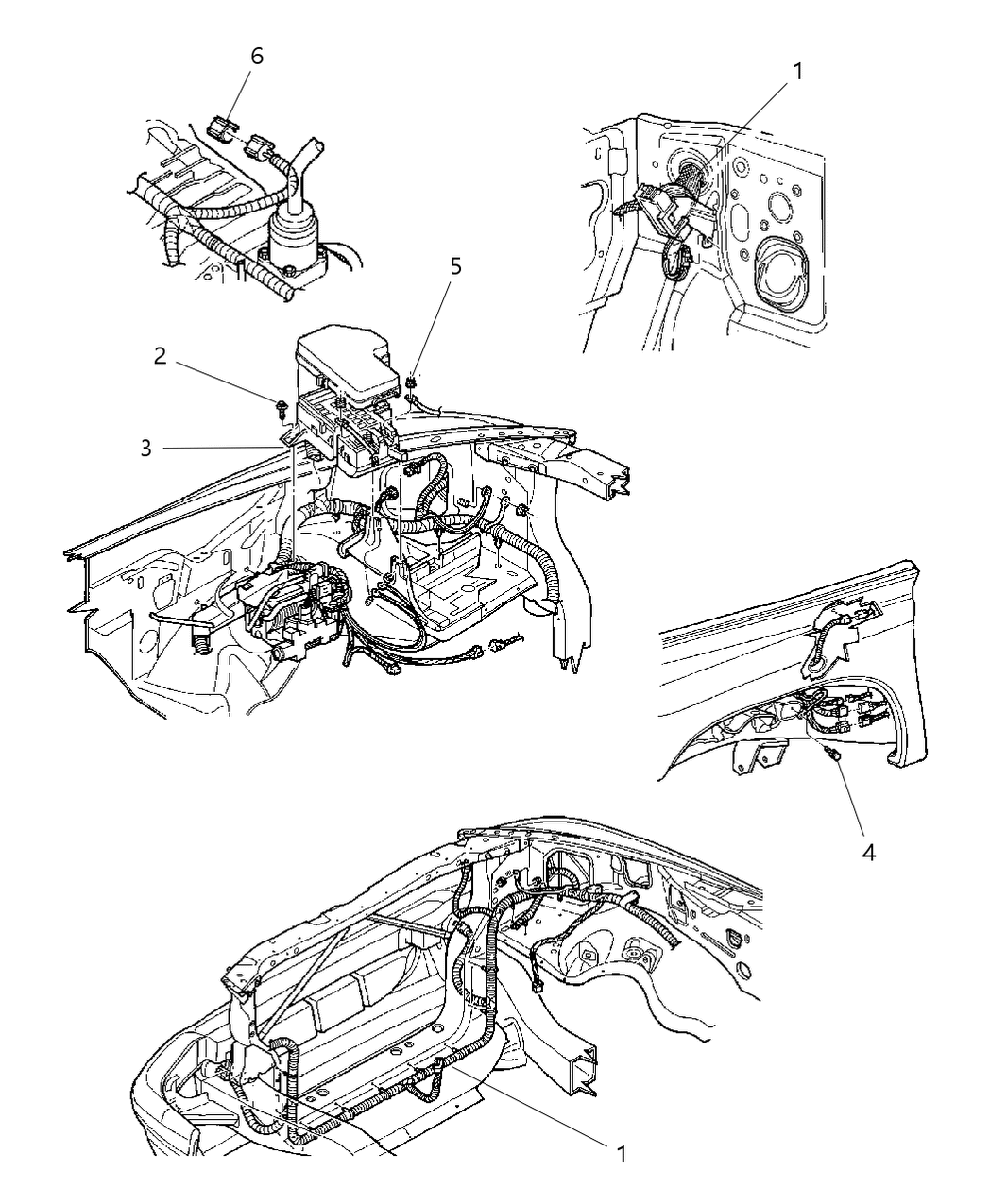 6
1
5
2
3
4
1