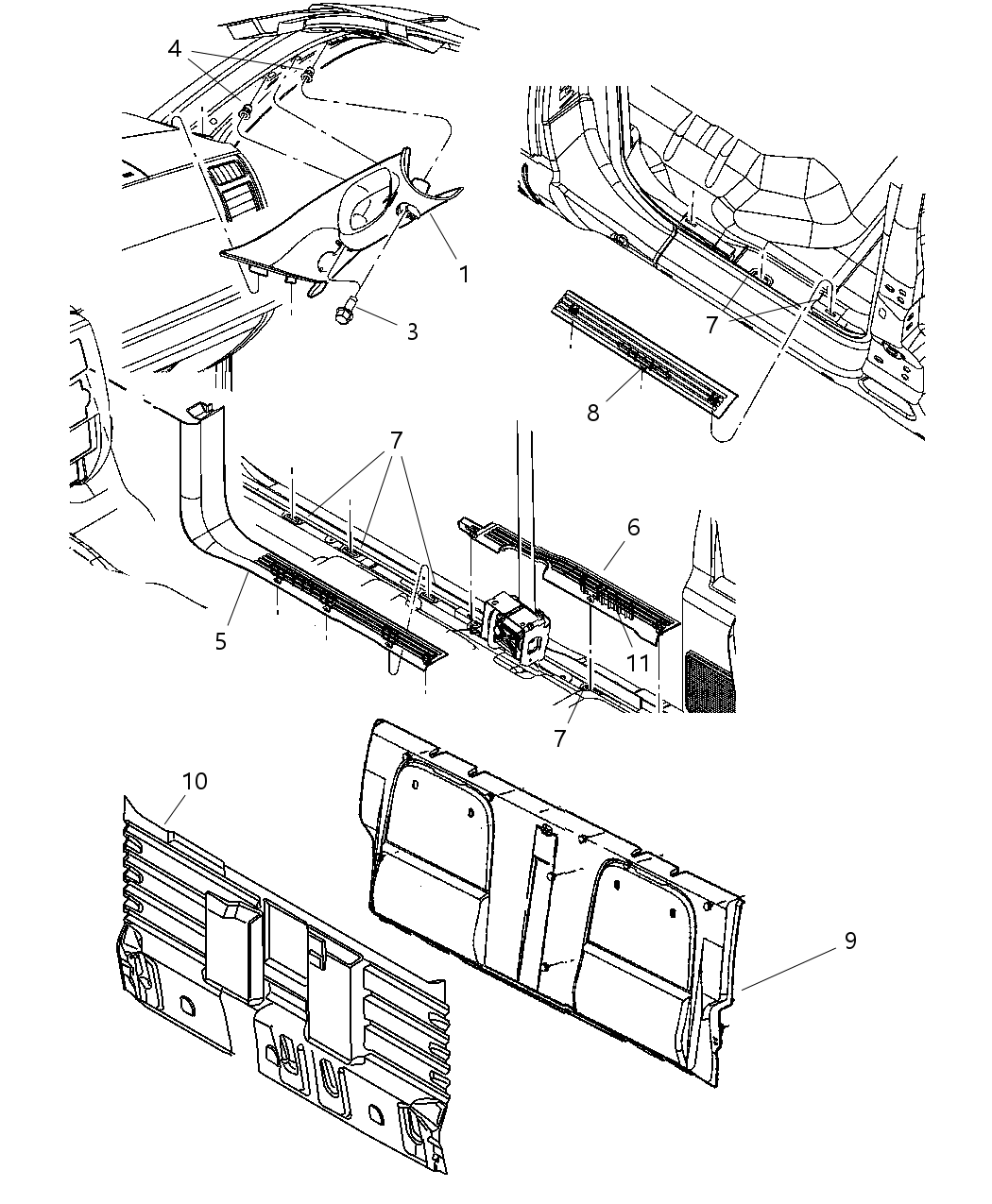 4
1
3
7
8
7
6
5
11
7
10
9