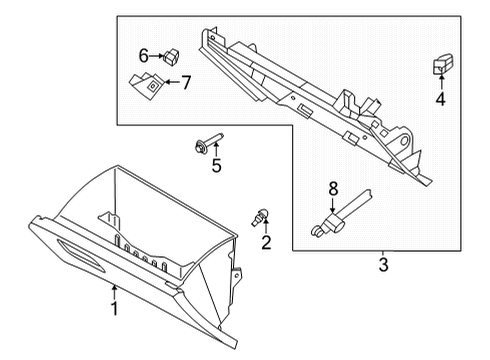 6
7
4
5
8
2
3
1