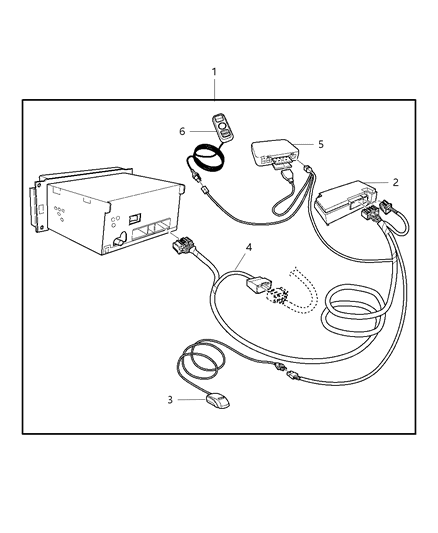 1
6
5
2
4
3