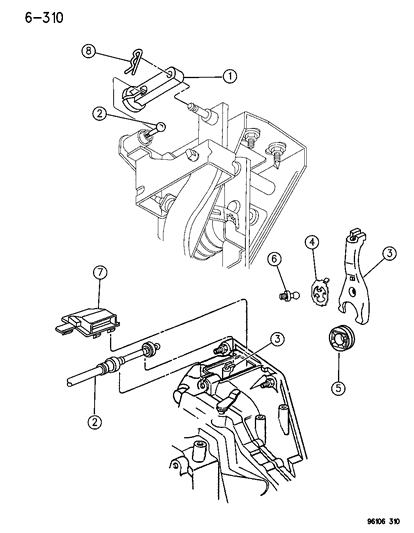 6-310

8
1
2
4
3
6
7
3
5
2

96106 310