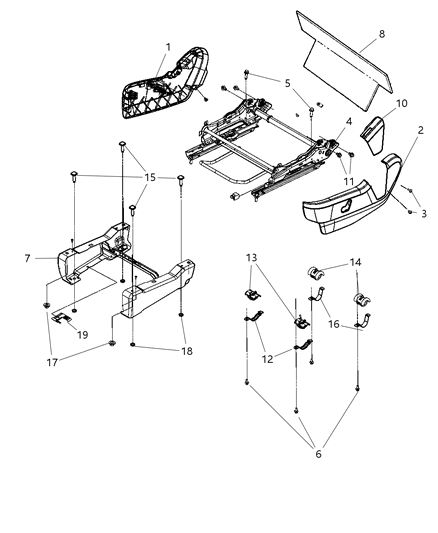 1
8
5
10
4
2
11
15
3
7
13
14
16
19
12
17
18
6