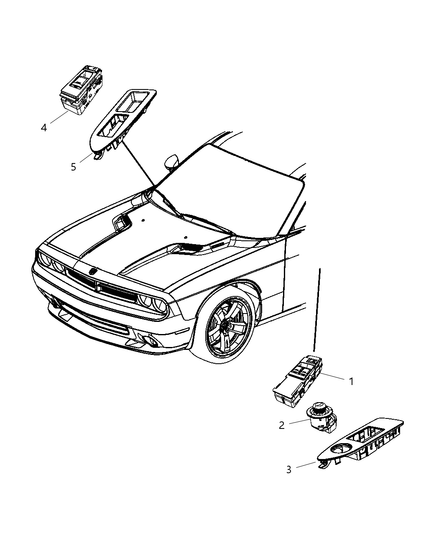 4
5
1
2
3