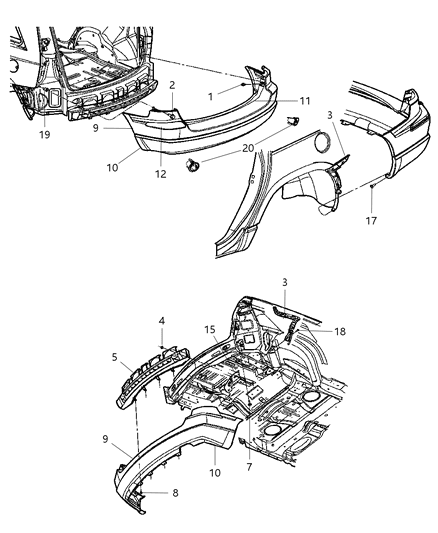 2
1
11
19
9
3
20
10
12
17
3
4
15
18
5
9
10
7
8