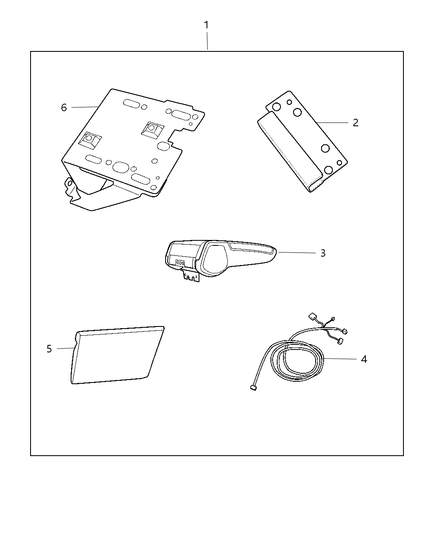 1
6
2
3
5
4