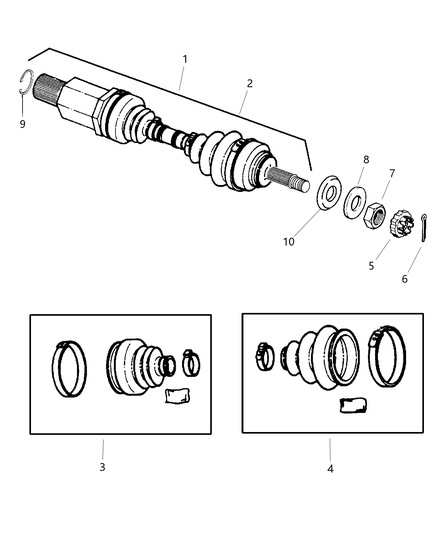 1
2
9
8
7
10
5
6
3
4