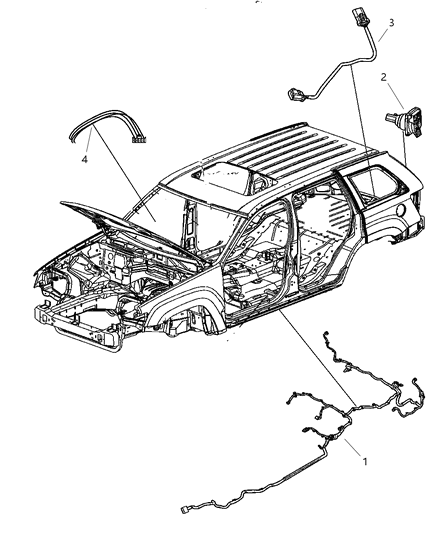 3
2
4
1