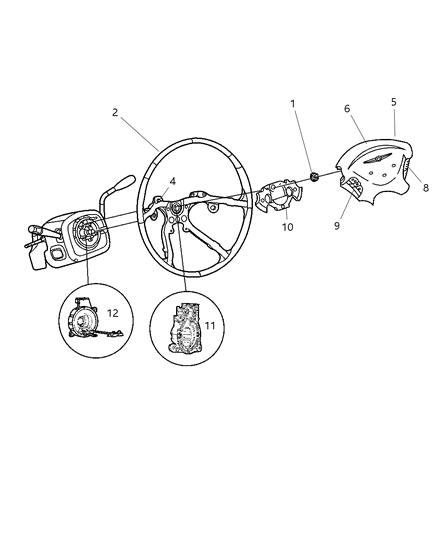 2
1
6
5
4
8
10
9
12
11