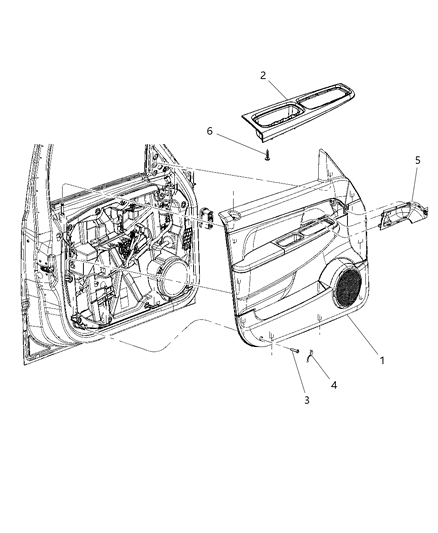 2
6
5
1
4
3