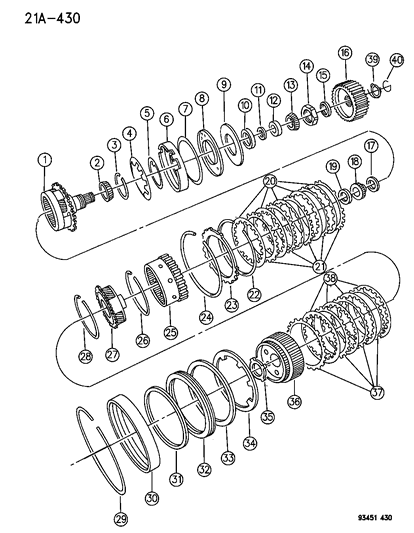 21A-430

1
2
3
4
5
6
7
8
9
10
11
12
13
14
15
16
39
40
17
18
19
20
21
22
23
24
25
26
27
28
38
37
36
35
34
33
32
31
30
29

93451 430