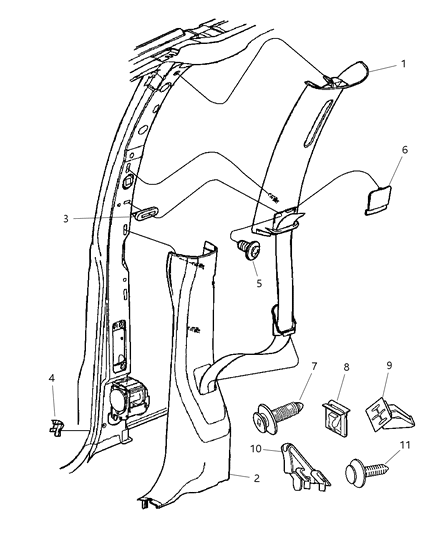 1
6
3
5
4
7
8
9
10
11
2