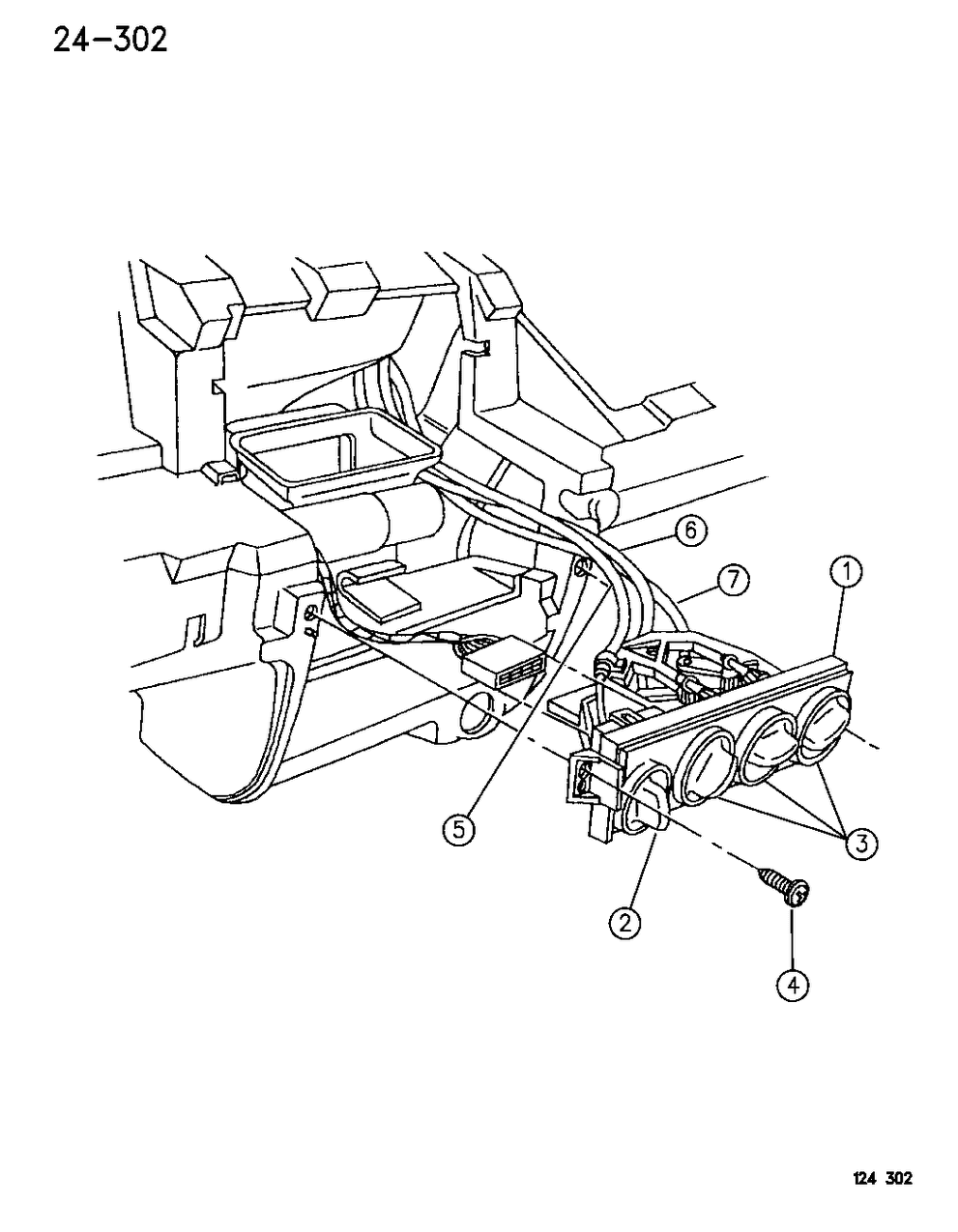 24-302

6
7
1
5
3
2
4

124 302