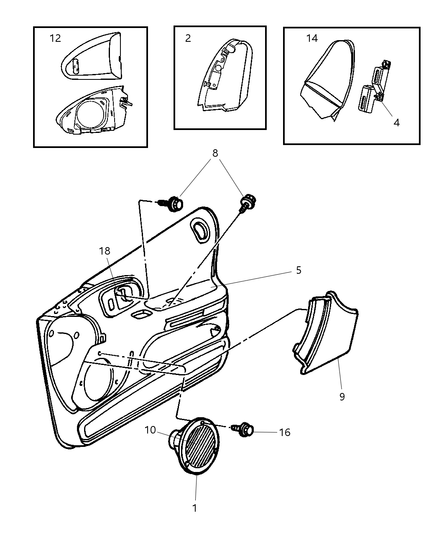 12
2
14
4
8
18
5
9
10
16
1