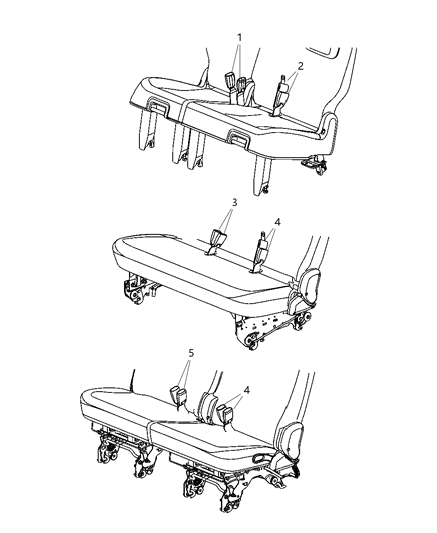 1
2
3
4
5
4