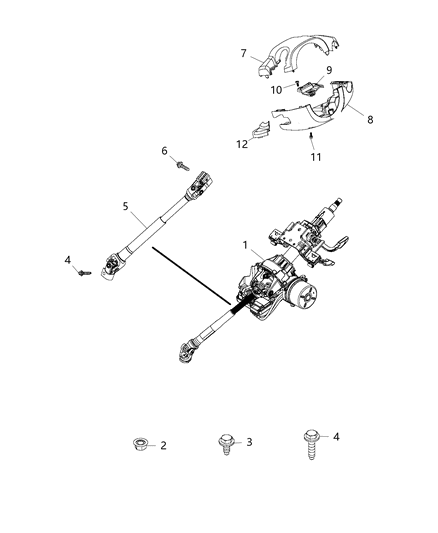 7
9
10
8
12
11
6
5
4
1
2
3
4