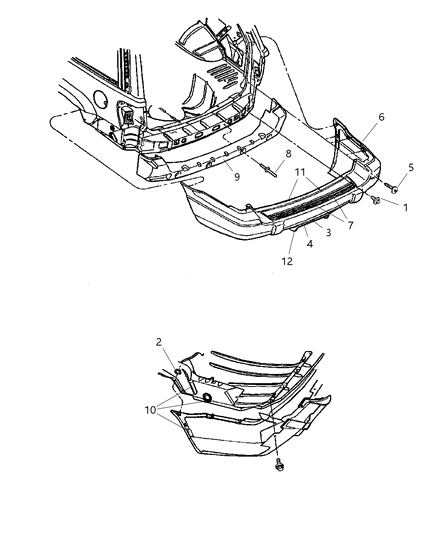 6
8
5
11
9
1
7
3
4
12

2
10