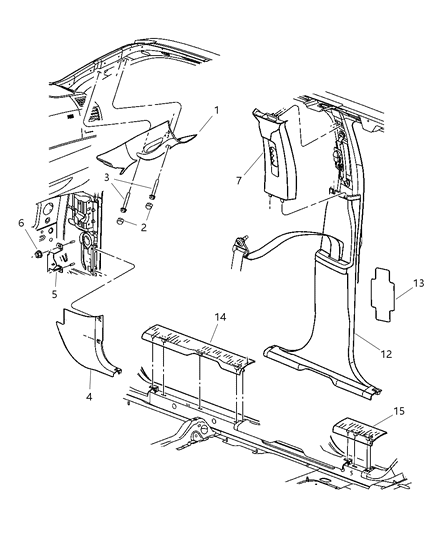 1
7
3
2
6
5
13
14
12
4
15