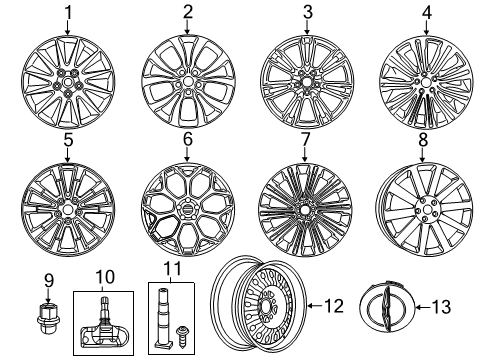 1
2
3
4
5
6
7
8
9
10
11
12
13