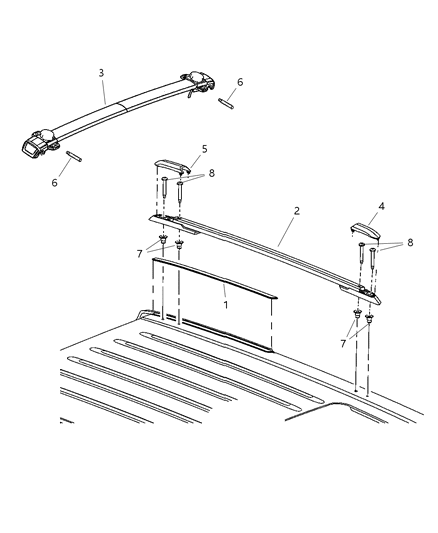 3
6
6
5
8
2
4
8
7
1
7