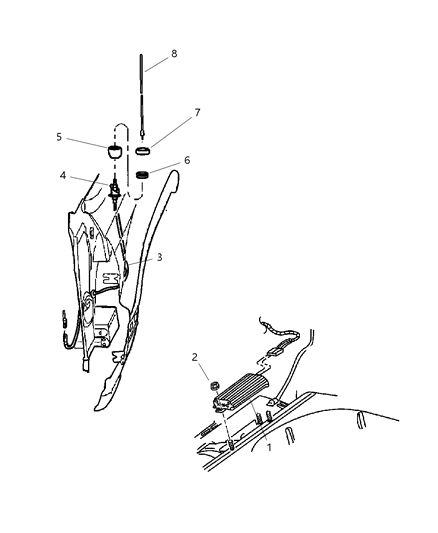 8
7
5
6
4
3
2
1