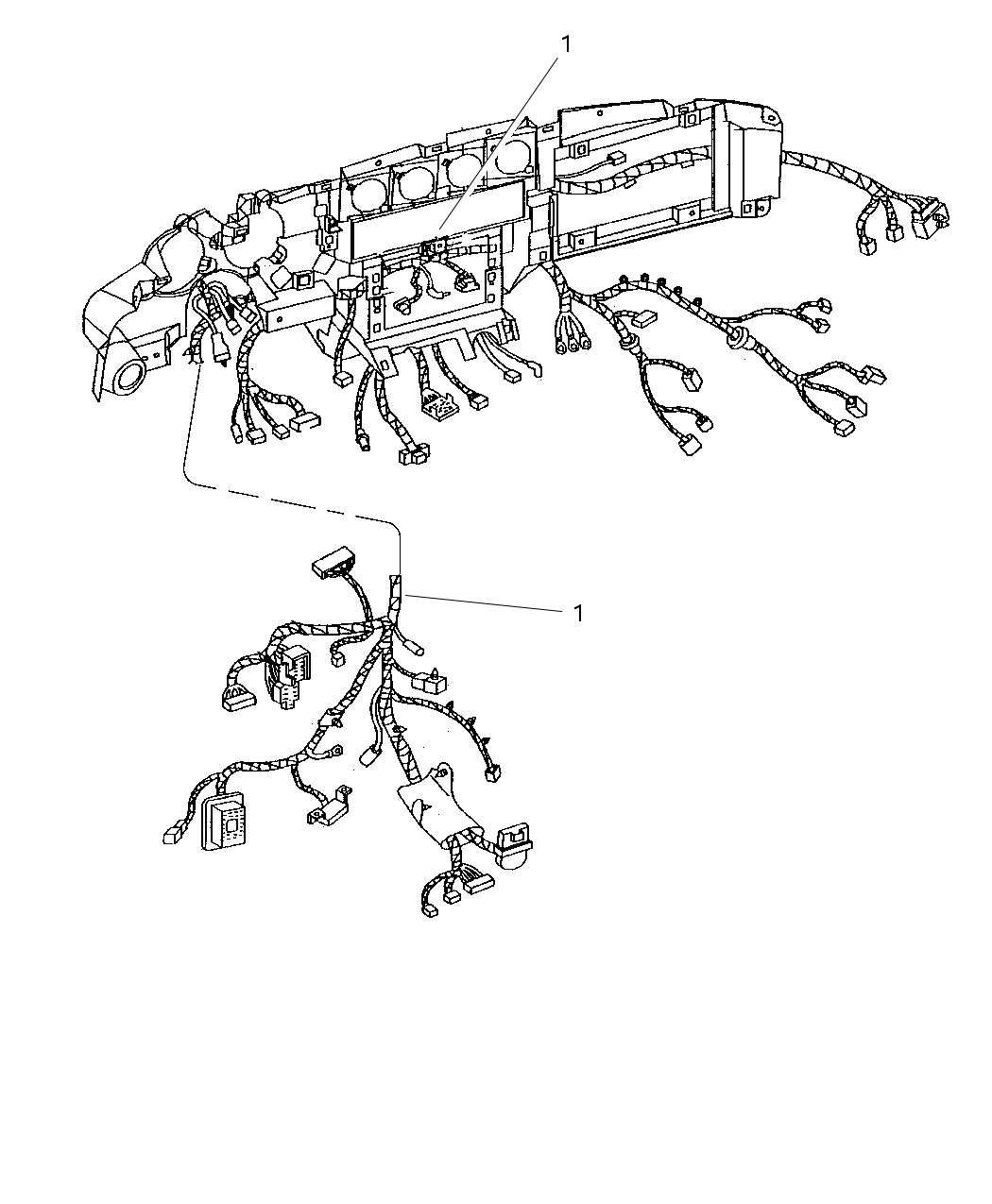 1

1