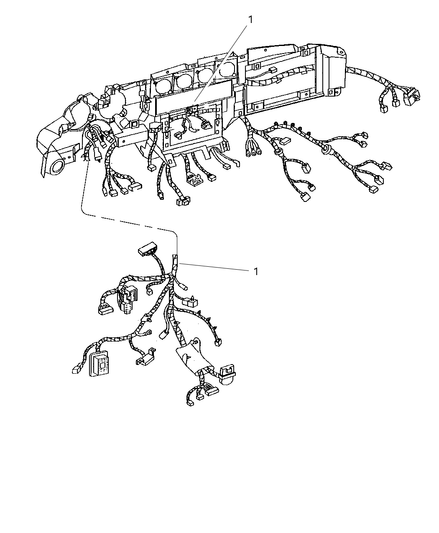 1

1