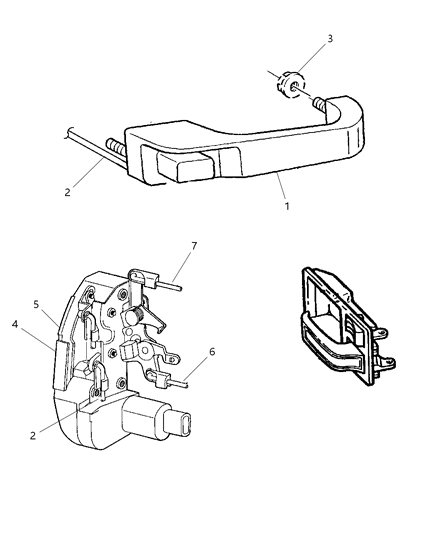 3
2
1
7
5
4
6
2