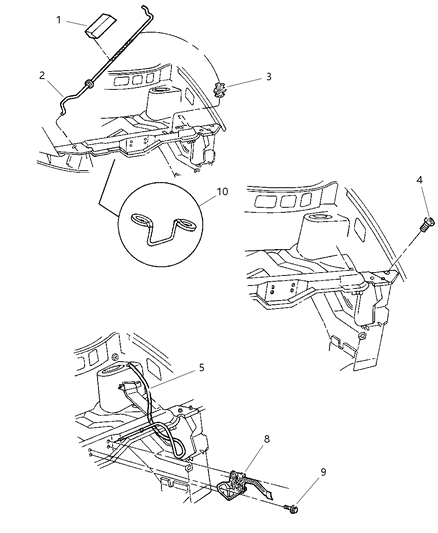 1
2
3
10
4
5
8
9