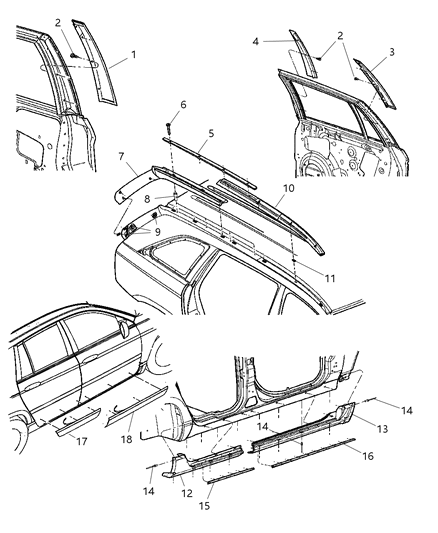 2
1
4
2
3
6
5
7
8
10
9
11
14
13
14
16
17
18
14
12
15