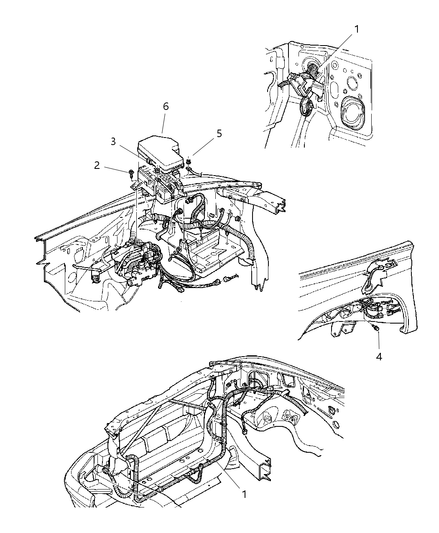 1

6

3

5

2

4

1