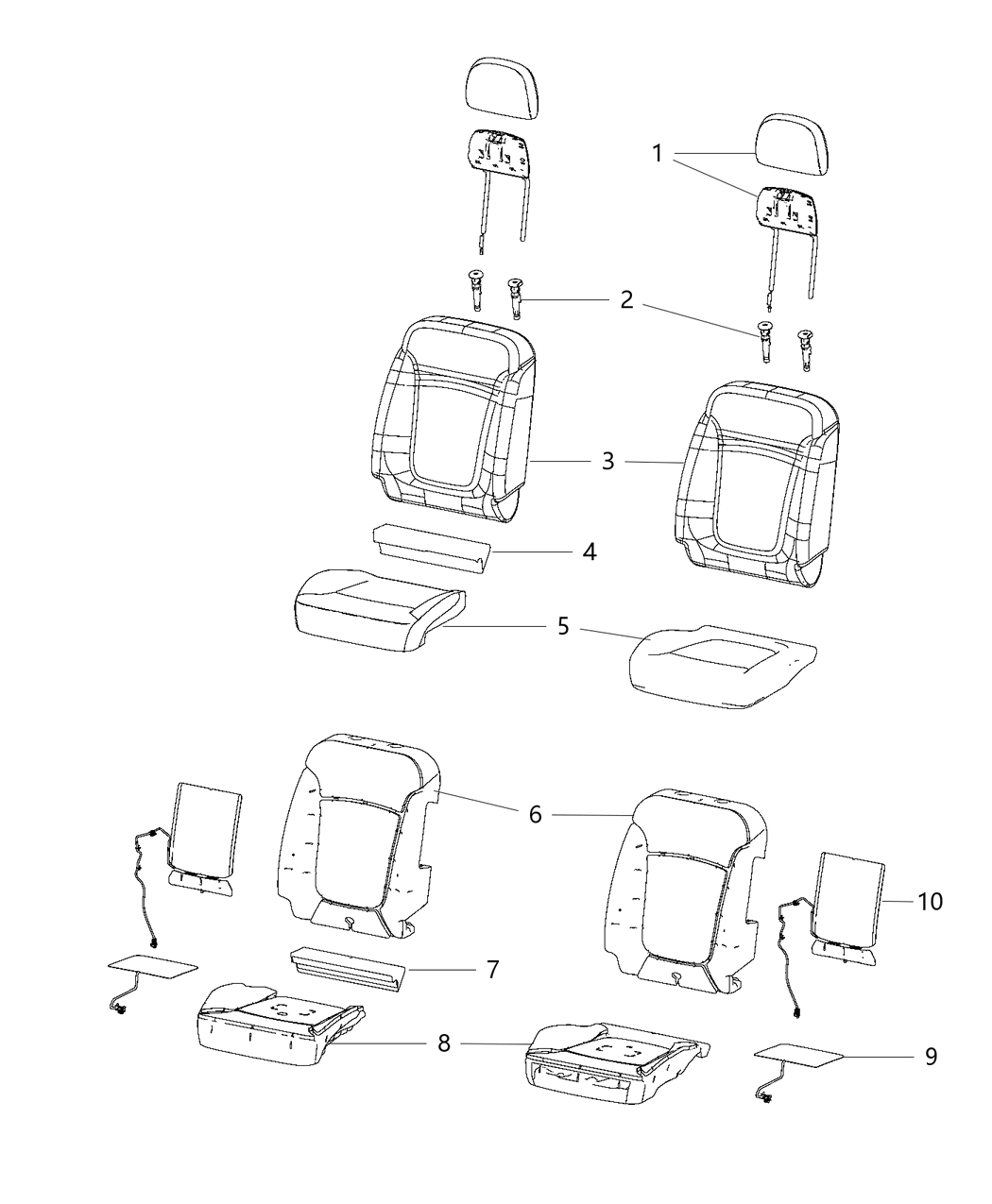 1
2
3
4
5
6
10
7
8
9