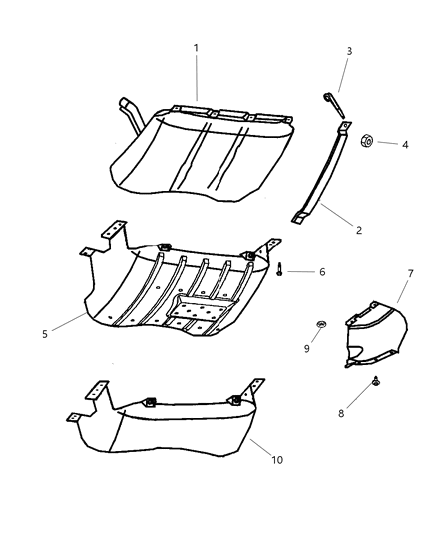 1
3
4
2
6
7
5
9
8
10