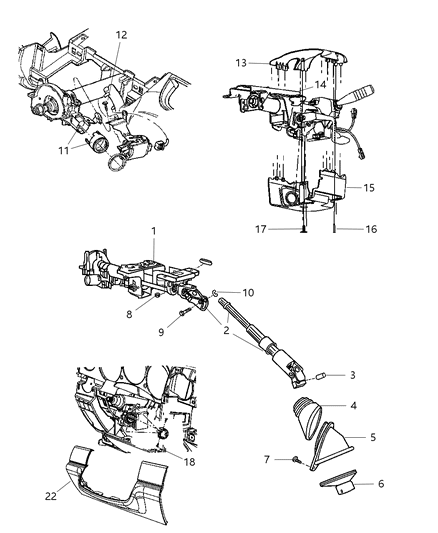 12
11
13
14
15
17
16
1
10
8
9
2
3
4
5
7
6
18
22