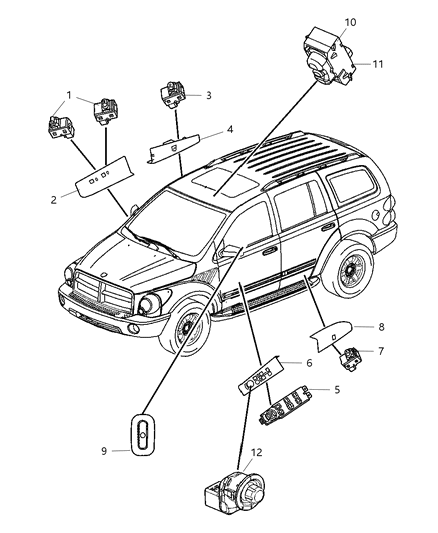 10
11
1
3
4
2
8
7
6
5
9
12