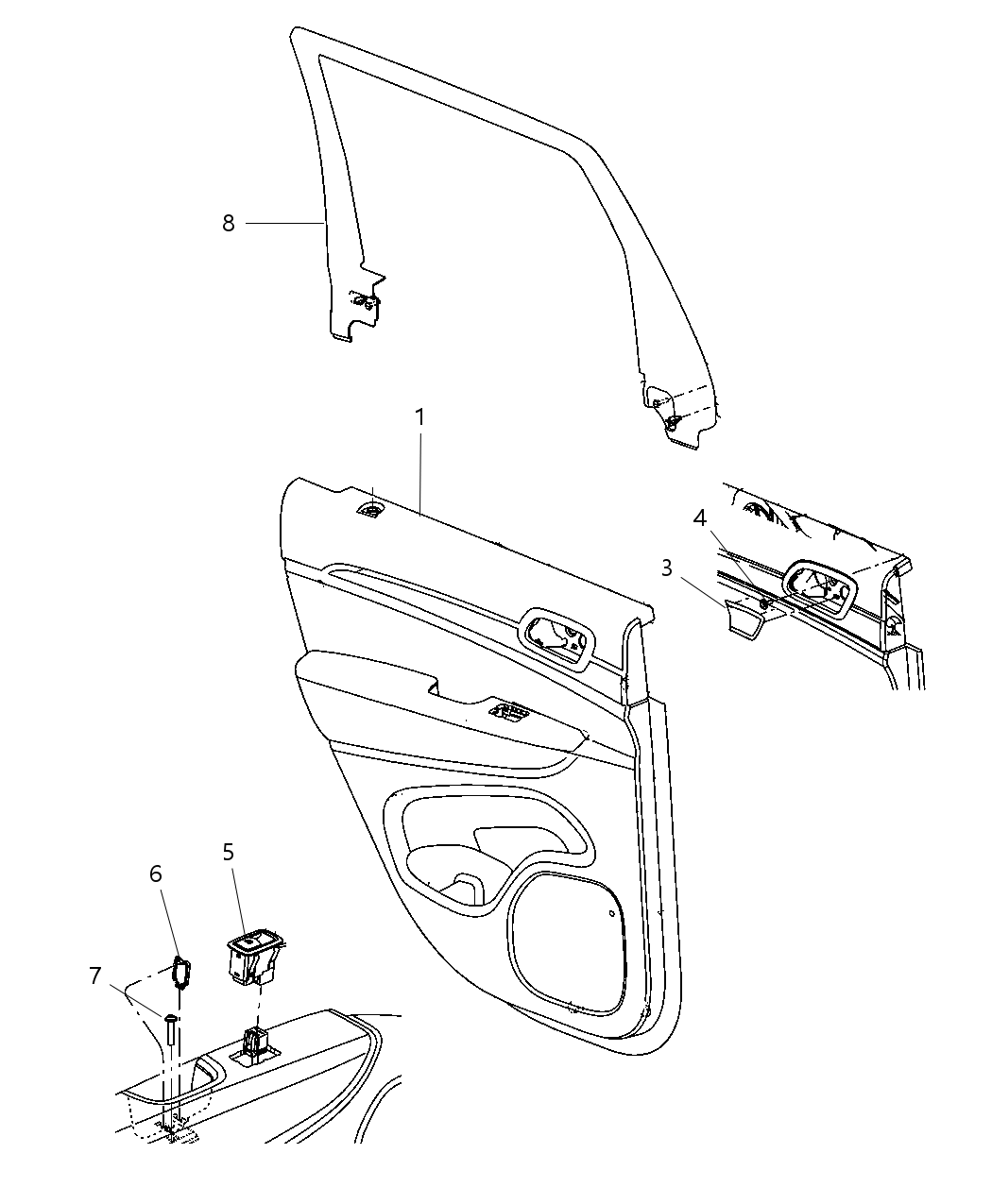 8
1
4
3
5
6
7