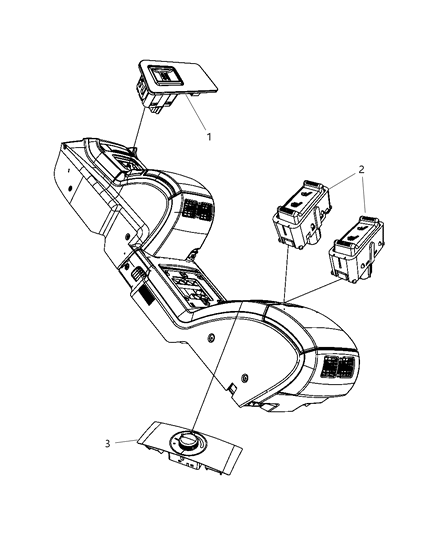 1

2

3