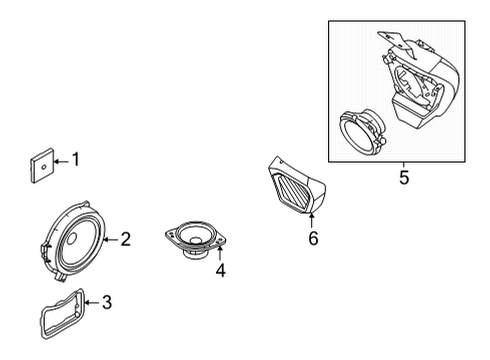 1
2
3
4
5
6