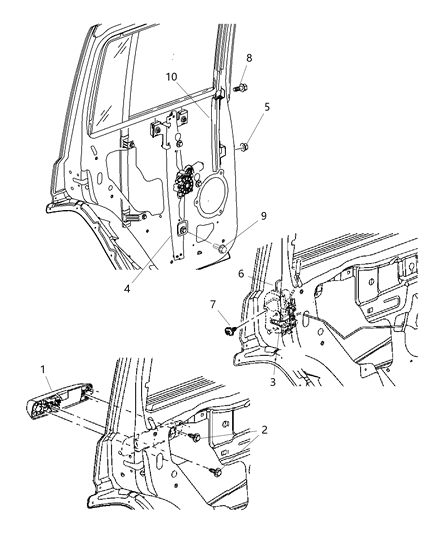 8
10
5
9
4
6
7
3
1
2