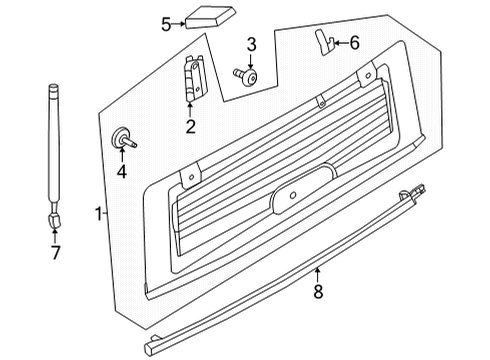 5
3
6
2
4
1
7
8