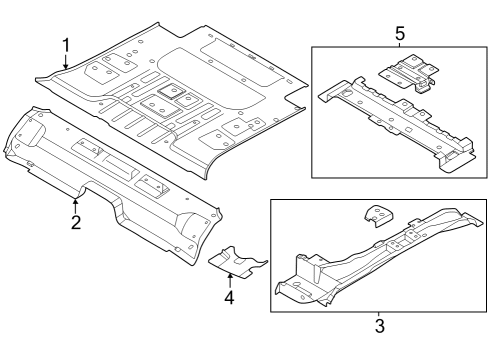 1
5
2
4
3