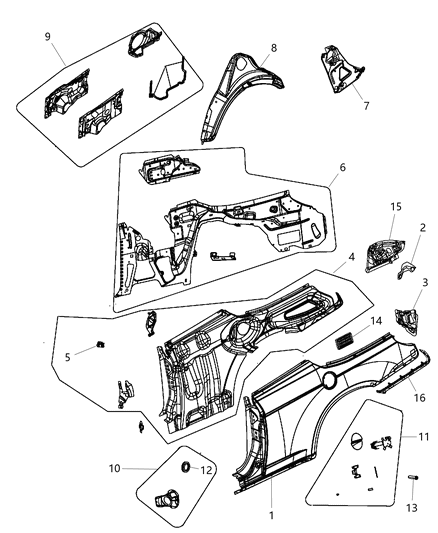 9
8
7
6
15
2
4
3
14
5
16
11
10
12
13
1