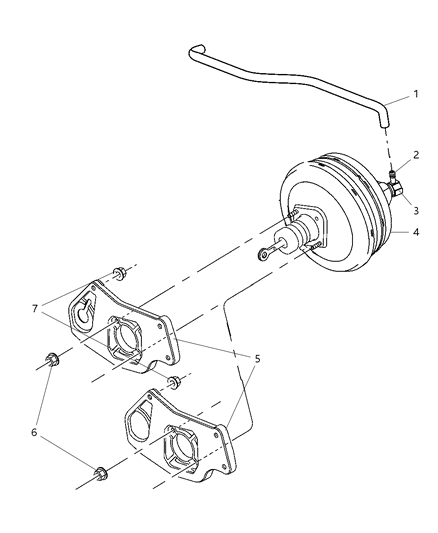 1
2
3
4
7
5
6