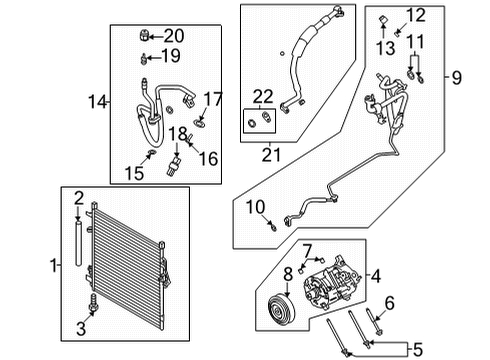 20
19
14
17
18
16
15
22
21
12
13
11
9
10
2
1
3
7
8
4
6
5