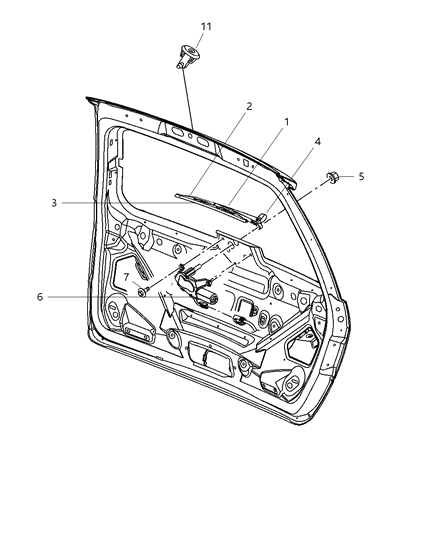 11
2
1
4
5
3
7
6